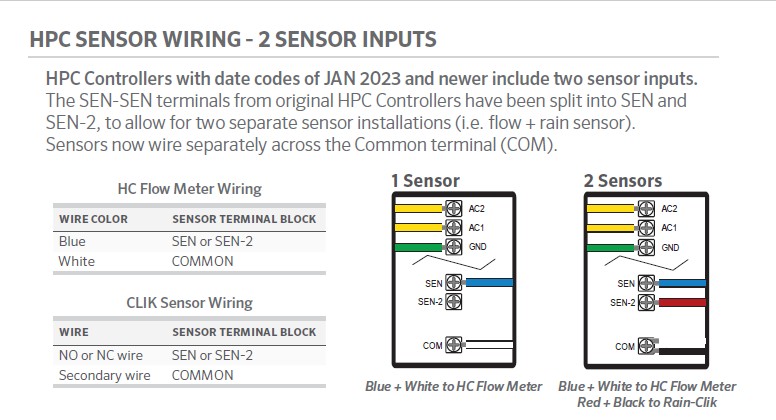 HPC SENSOR WIRING - 2 SENSOR INPUTS

HPC Controllers with date codes of JAN 2023 and newer include two sensor inputs. The SEN-SEN terminals from original HPC Controllers have been split into SEN and SEN-2, to allow for two separate sensor installations (i.e. flow + rain sensor). Sensors now wire separately across the Common terminal (COM).

HC Flow Meter Wiring

| WIRE COLOR | SENSOR TERMINAL BLOCK |
|---|---|
| Blue | SEN or SEN-2 |
| White | COMMON |

CLIK Sensor Wiring

| WIRE | SENSOR TERMINAL BLOCK |
|---|---|
| NO or NC wire | SEN or SEN-2 |
| Secondary wire | COMMON |

1 Sensor

AC2
AC1
GND
SEN
SEN-2
COM

Blue + White to HC Flow Meter

2 Sensors

AC2
AC1
GND
SEN
SEN-2
COM

Blue + White to HC Flow Meter
Red + Black to Rain-Clik