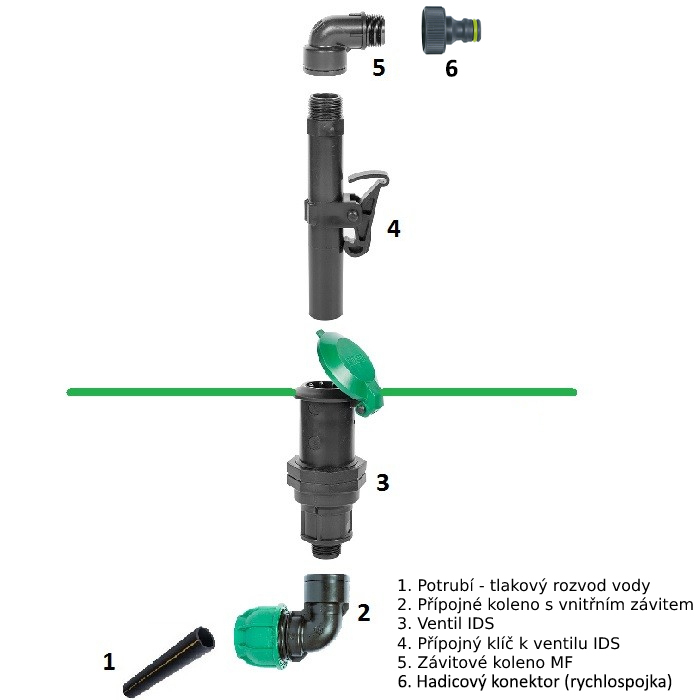 5 6

4

3

2

1

1. Potrubí - tlakový rozvod vody
2. Přípojné koleno s vnitřním závitem
3. Ventil IDS
4. Přípojný klíč k ventilu IDS
5. Závitové koleno MF
6. Hadicový konektor (rychlospojka)