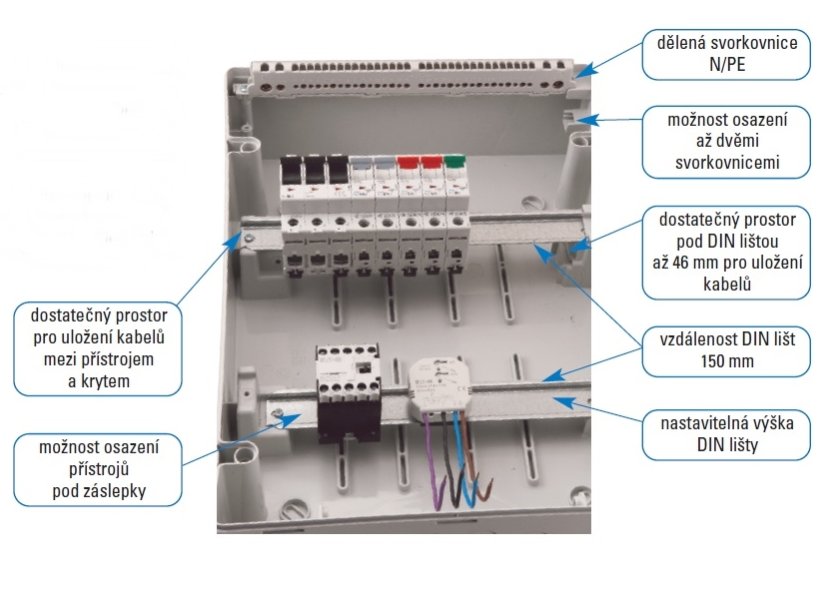 dělená svorkovnice N/PE

možnost osazení až dvěmi svorkovnicemi

dostatečný prostor pod DIN lištou až 46 mm pro uložení kabelů

vzdálenost DIN lišt 150 mm

nastavitelná výška DIN lišty

dostatečný prostor pro uložení kabelů mezi přístrojem a krytem

možnost osazení přístrojů pod záslepky